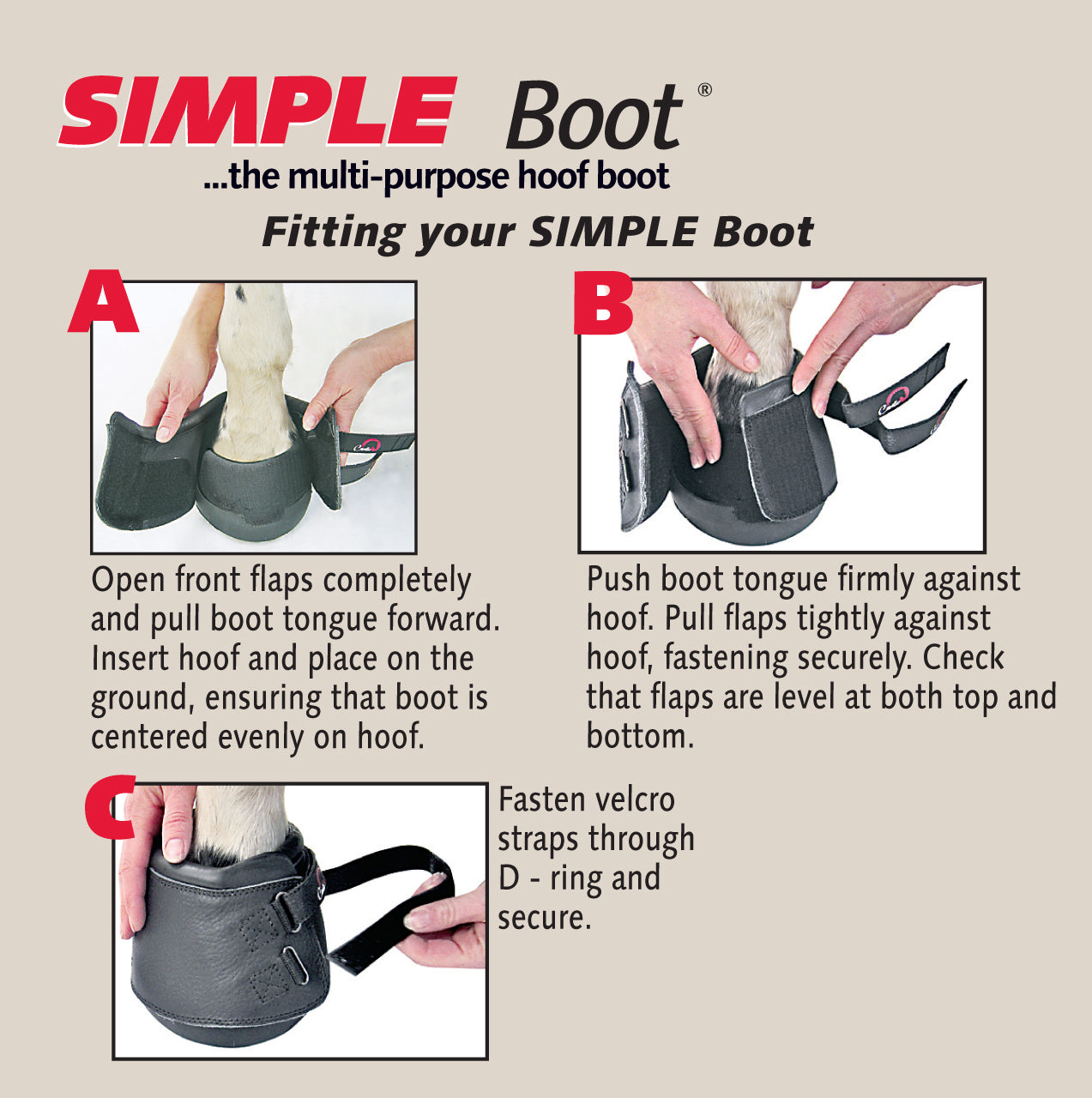 SIMPLE Boot®
...the multi-purpose hoof boot

Fitting your SIMPLE Boot

A

Open front flaps completely and pull boot tongue forward. Insert hoof and place on the ground, ensuring that boot is centered evenly on hoof.

B

Push boot tongue firmly against hoof. Pull flaps tightly against hoof, fastening securely. Check that flaps are level at both top and bottom.

C

Fasten velcro straps through D - ring and secure.